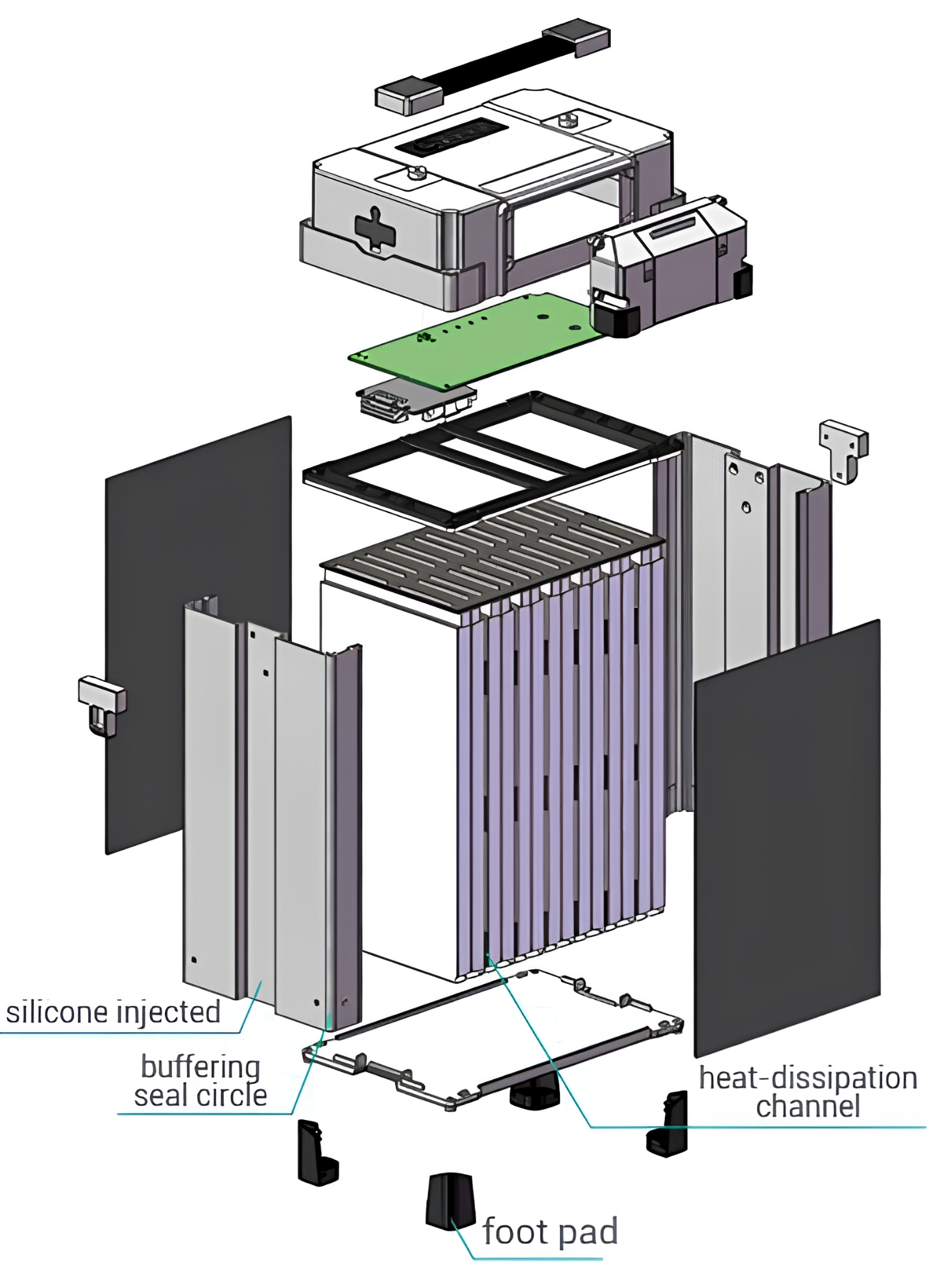 silicone injected

buffering seal circle

heat-dissipation channel

foot pad